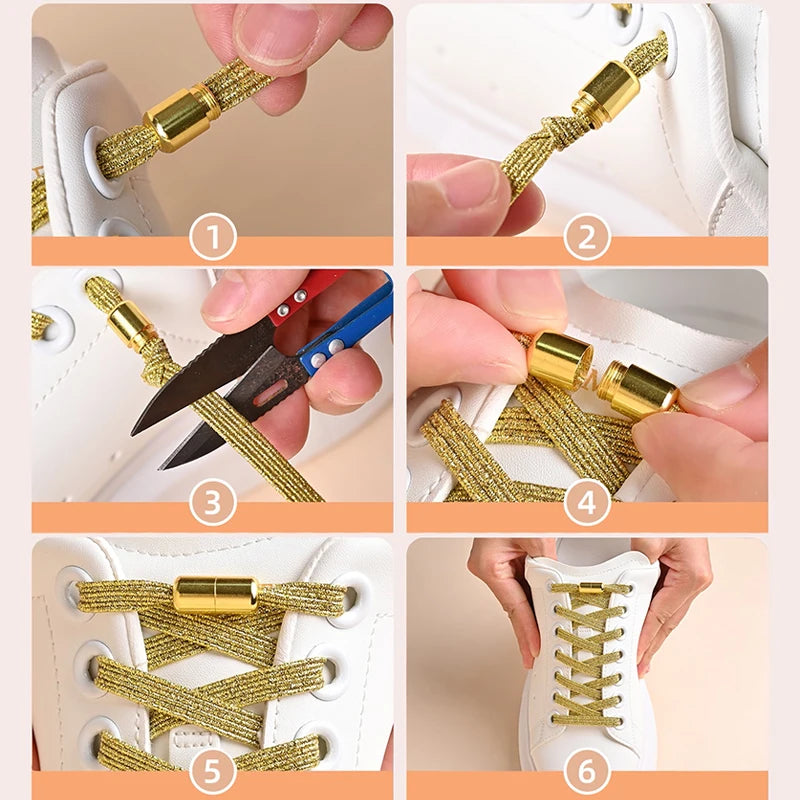 1
2
3
4
5
6