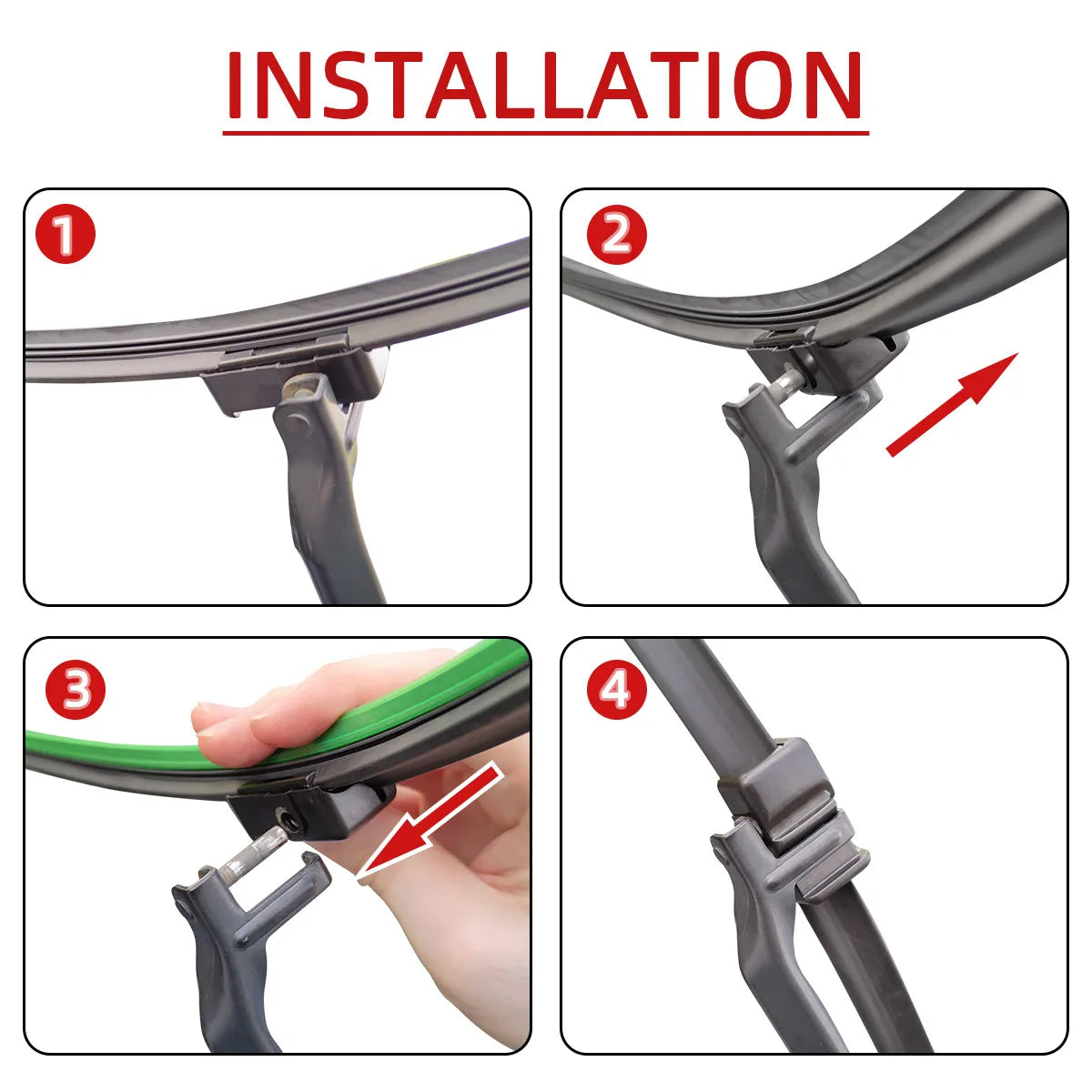 INSTALLATION

1

2

3

4