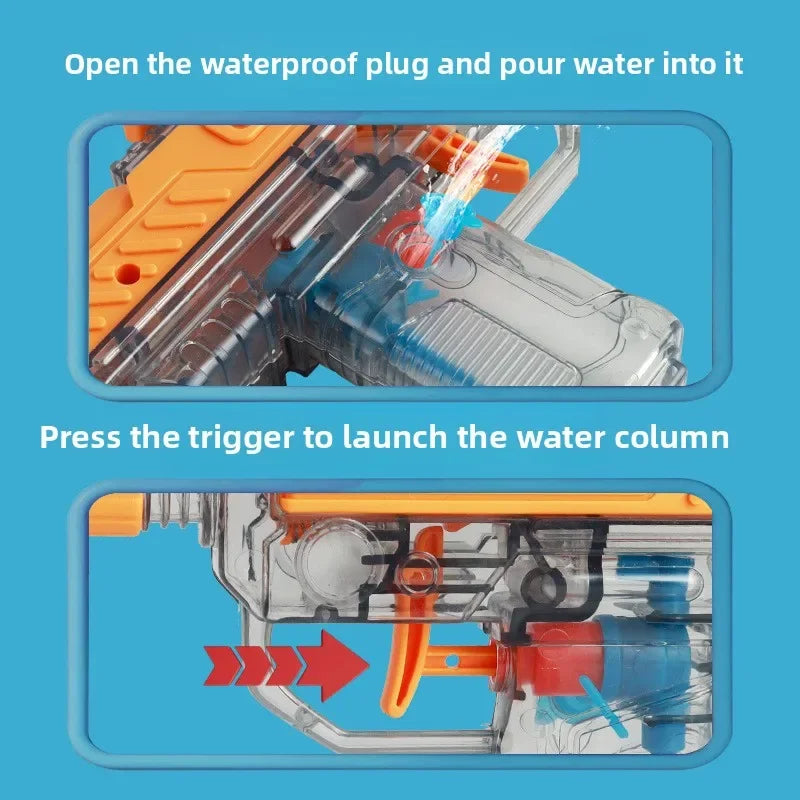 Open the waterproof plug and pour water into it

Press the trigger to launch the water column