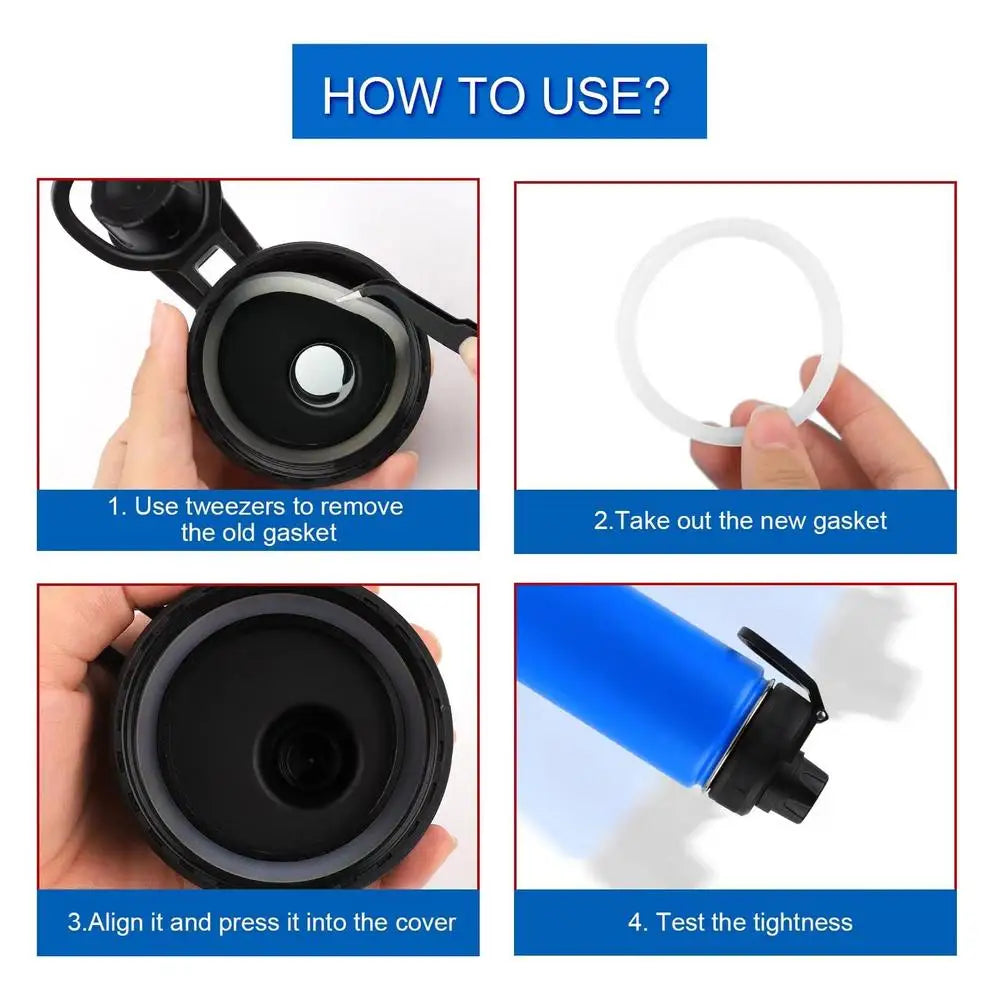 HOW TO USE?

1. Use tweezers to remove the old gasket

2.Take out the new gasket

3.Align it and press it into the cover

4. Test the tightness