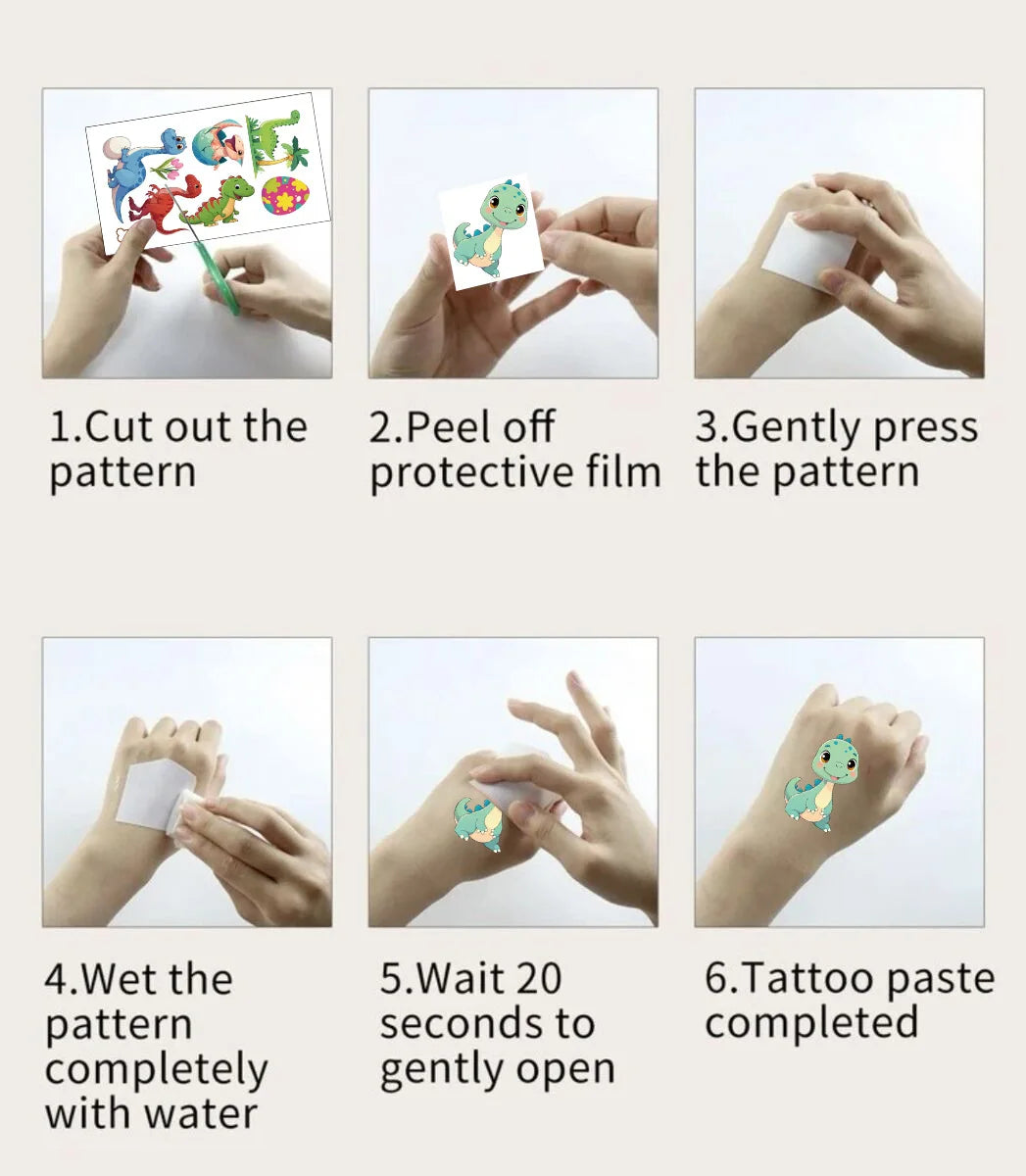 1.Cut out the pattern

2.Peel off protective film

3.Gently press the pattern

4.Wet the pattern completely with water

5.Wait 20 seconds to gently open

6.Tattoo paste completed