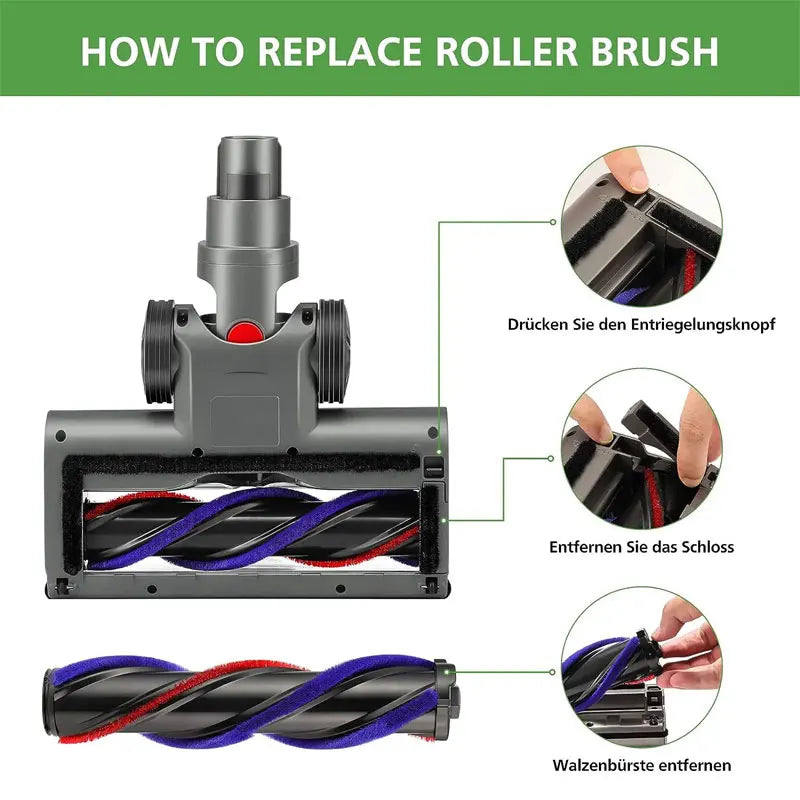 HOW TO REPLACE ROLLER BRUSH

Drücken Sie den Entriegelungsknopf

Entfernen Sie das Schloss

Walzenbürste entfernen