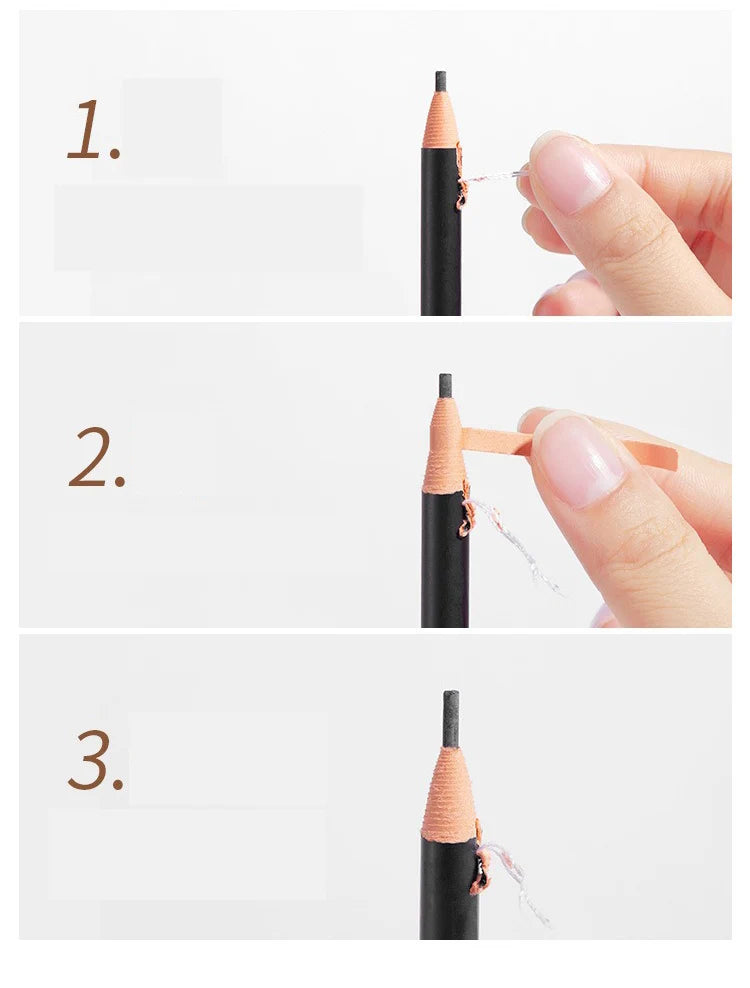 1.

2.

3.