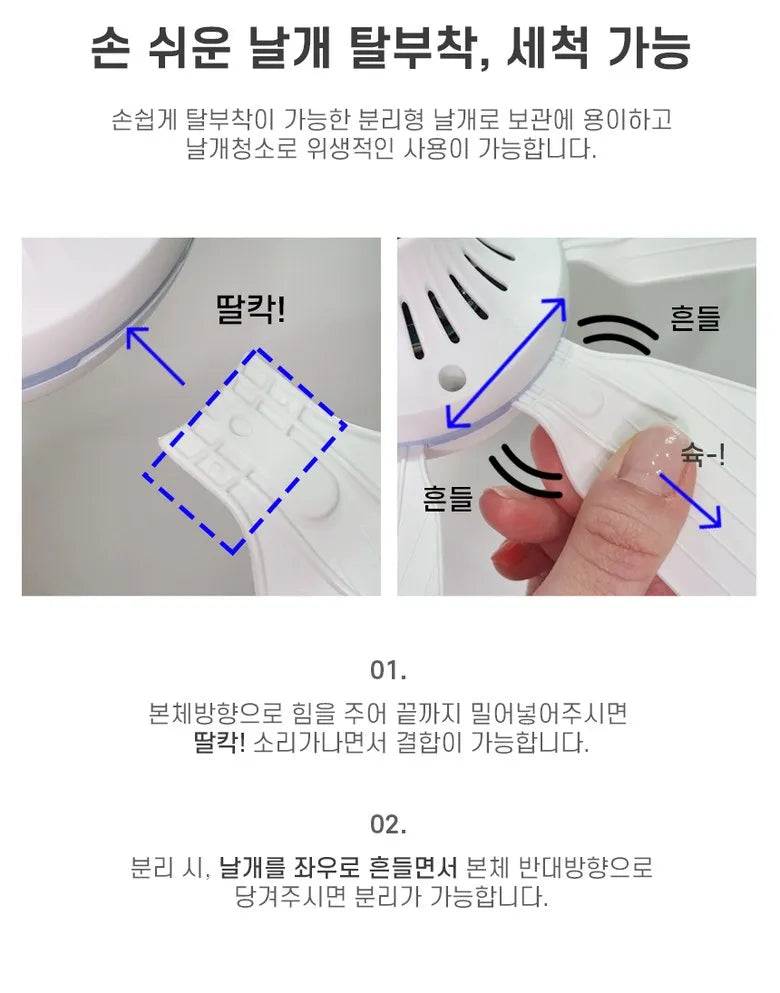 손 쉬운 날개 탈부착, 세척 가능

손쉽게 탈부착이 가능한 분리형 날개로 보관에 용이하고 날개청소로 위생적인 사용이 가능합니다.

딸칵!

흔들

흔들

슉-!

01.

본체방향으로 힘을 주어 끝까지 밀어넣어주시면 딸칵! 소리가나면서 결합이 가능합니다.

02.

분리 시, 날개를 좌우로 흔들면서 본체 반대방향으로 당겨주시면 분리가 가능합니다.